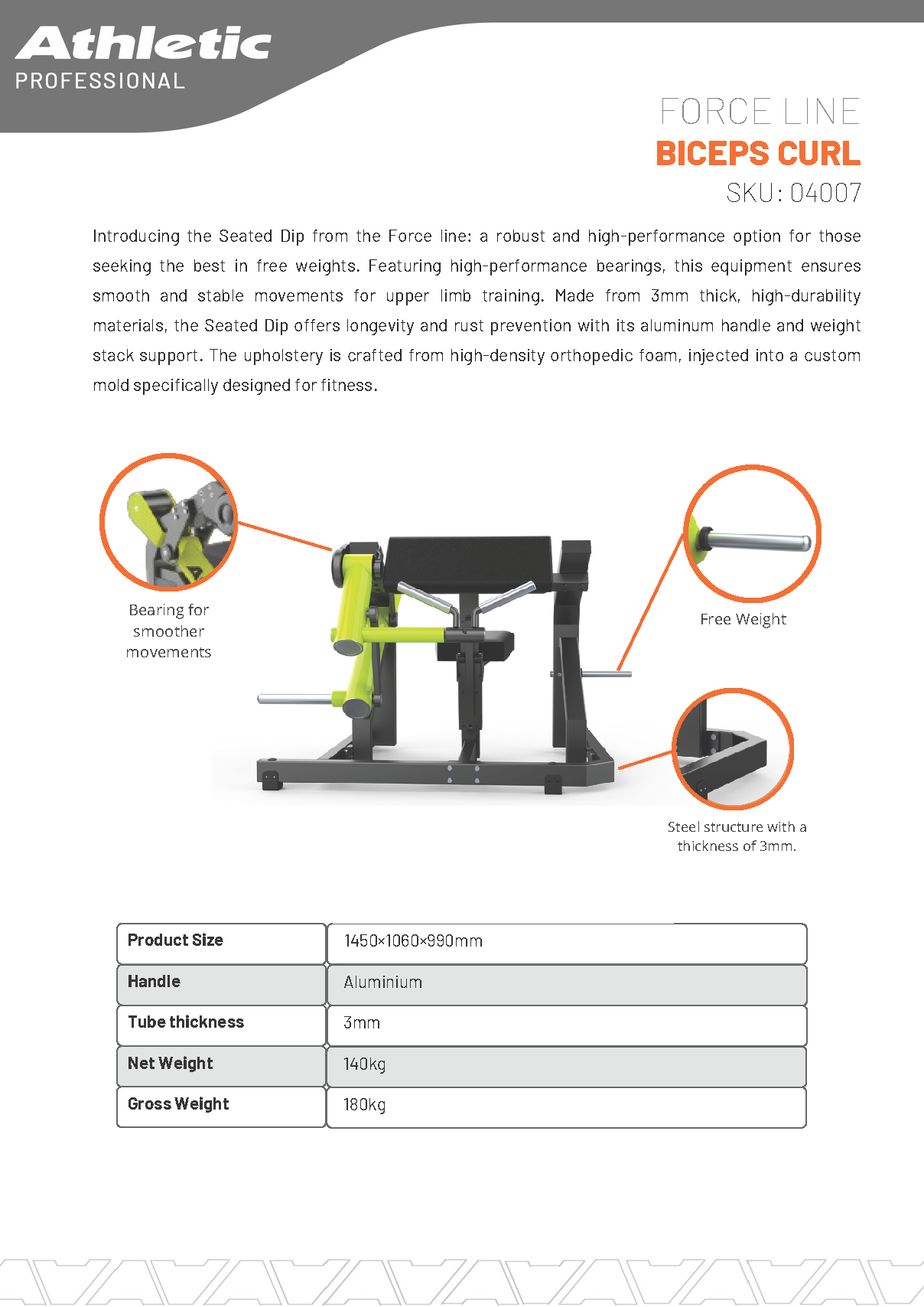 Athletic
PROFESSIONAL

FORCE LINE
BICEPS CURL
SKU: 04007

Introducing the Seated Dip from the Force line: a robust and high-performance option for those seeking the best in free weights. Featuring high-performance bearings, this equipment ensures smooth and stable movements for upper limb training. Made from 3mm thick, high-durability materials, the Seated Dip offers longevity and rust prevention with its aluminum handle and weight stack support. The upholstery is crafted from high-density orthopedic foam, injected into a custom mold specifically designed for fitness.

Bearing for smoother movements

Free Weight

Steel structure with a thickness of 3mm.

| Product Size | 1450×1060×990mm |
|---|---|
| Handle | Aluminium |
| Tube thickness | 3mm |
| Net Weight | 140kg |
| Gross Weight | 180kg |